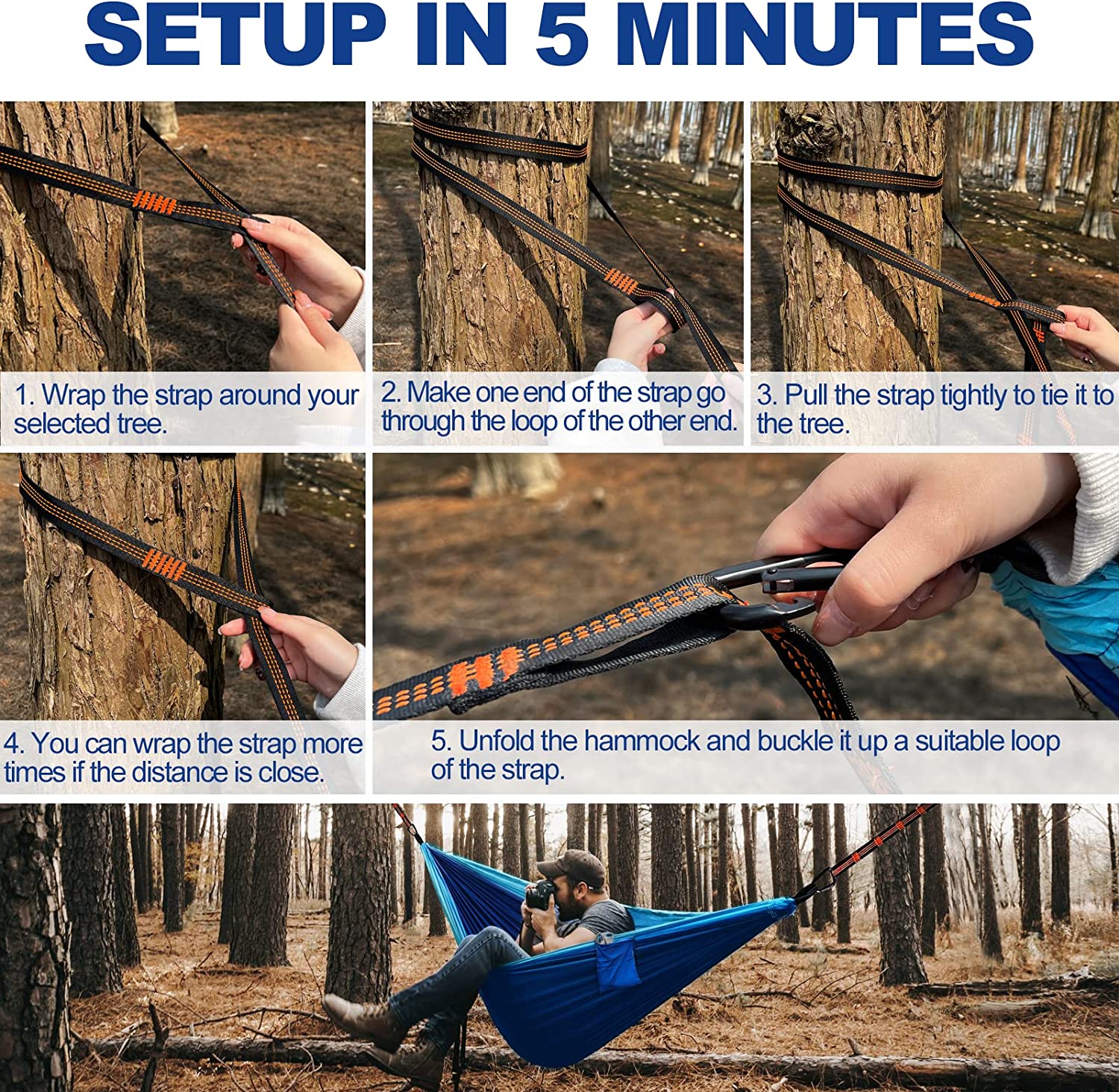 SETUP IN 5 MINUTES

1. Wrap the strap around your selected tree.

2. Make one end of the strap go through the loop of the other end.

3. Pull the strap tightly to tie it to the tree.

4. You can wrap the strap more times if the distance is close.

5. Unfold the hammock and buckle it up a suitable loop of the strap.