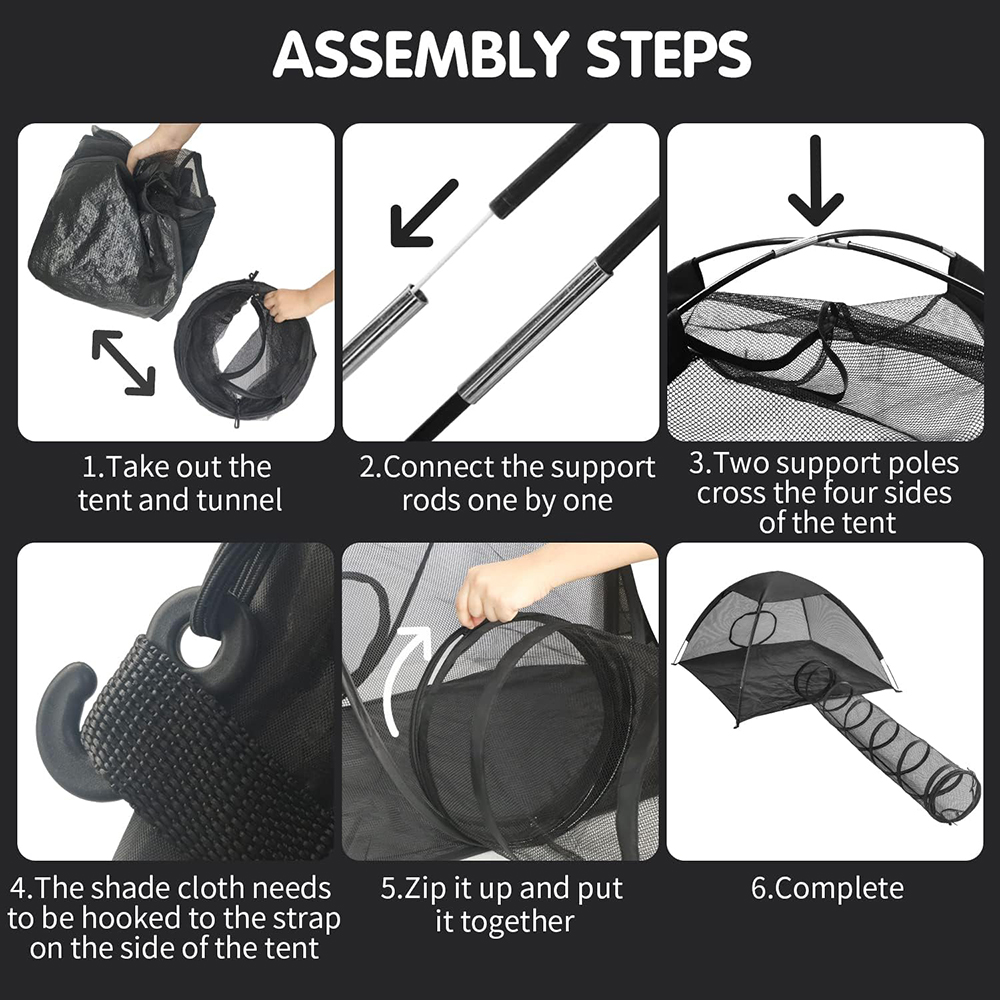 ASSEMBLY STEPS

1.Take out the tent and tunnel

2.Connect the support rods one by one

3.Two support poles cross the four sides of the tent

4.The shade cloth needs to be hooked to the strap on the side of the tent

5.Zip it up and put it together

6.Complete