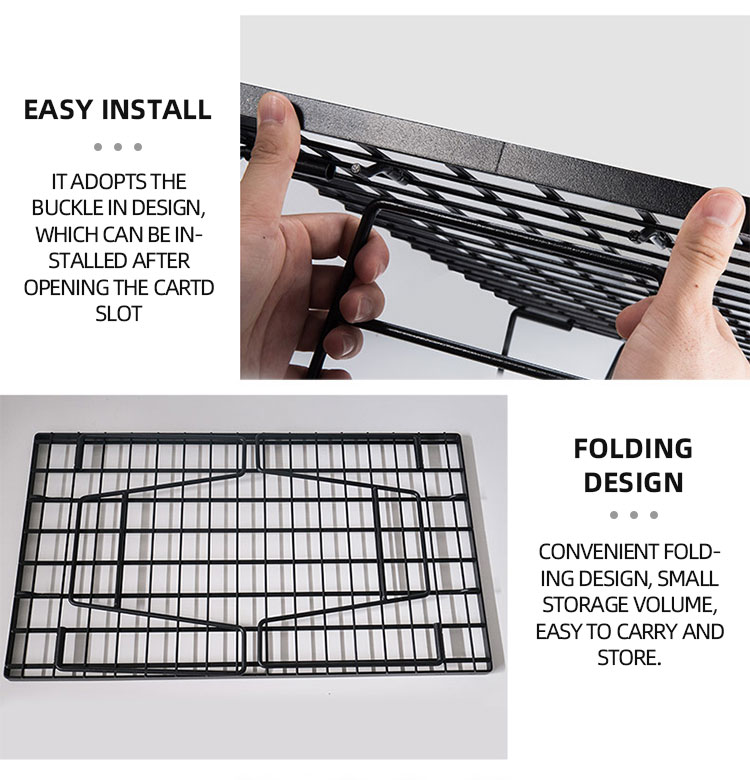 EASY INSTALL

IT ADOPTS THE BUCKLE IN DESIGN, WHICH CAN BE INSTALLED AFTER OPENING THE CARTD SLOT

FOLDING DESIGN

CONVENIENT FOLDING DESIGN, SMALL STORAGE VOLUME, EASY TO CARRY AND STORE.