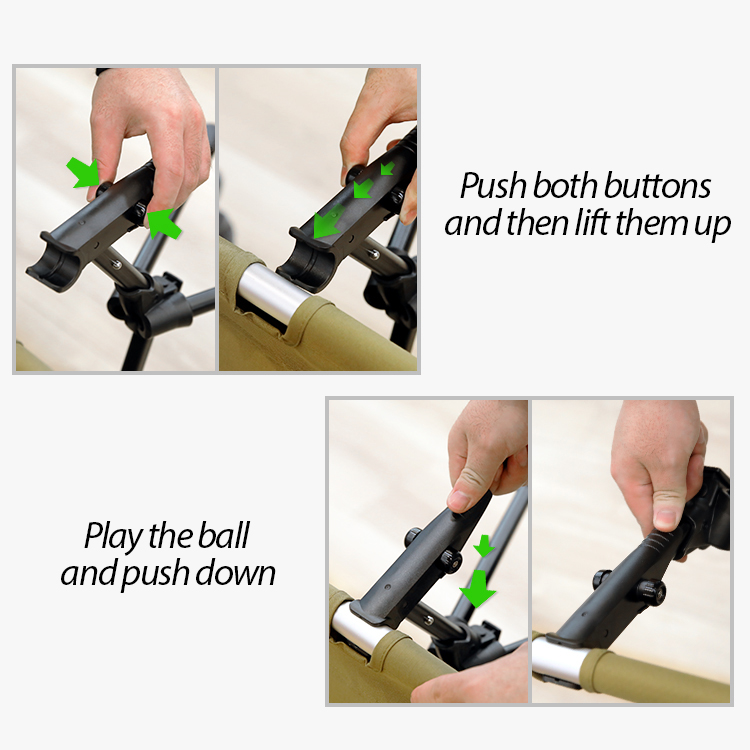 Push both buttons and then lift them up

Play the ball and push down