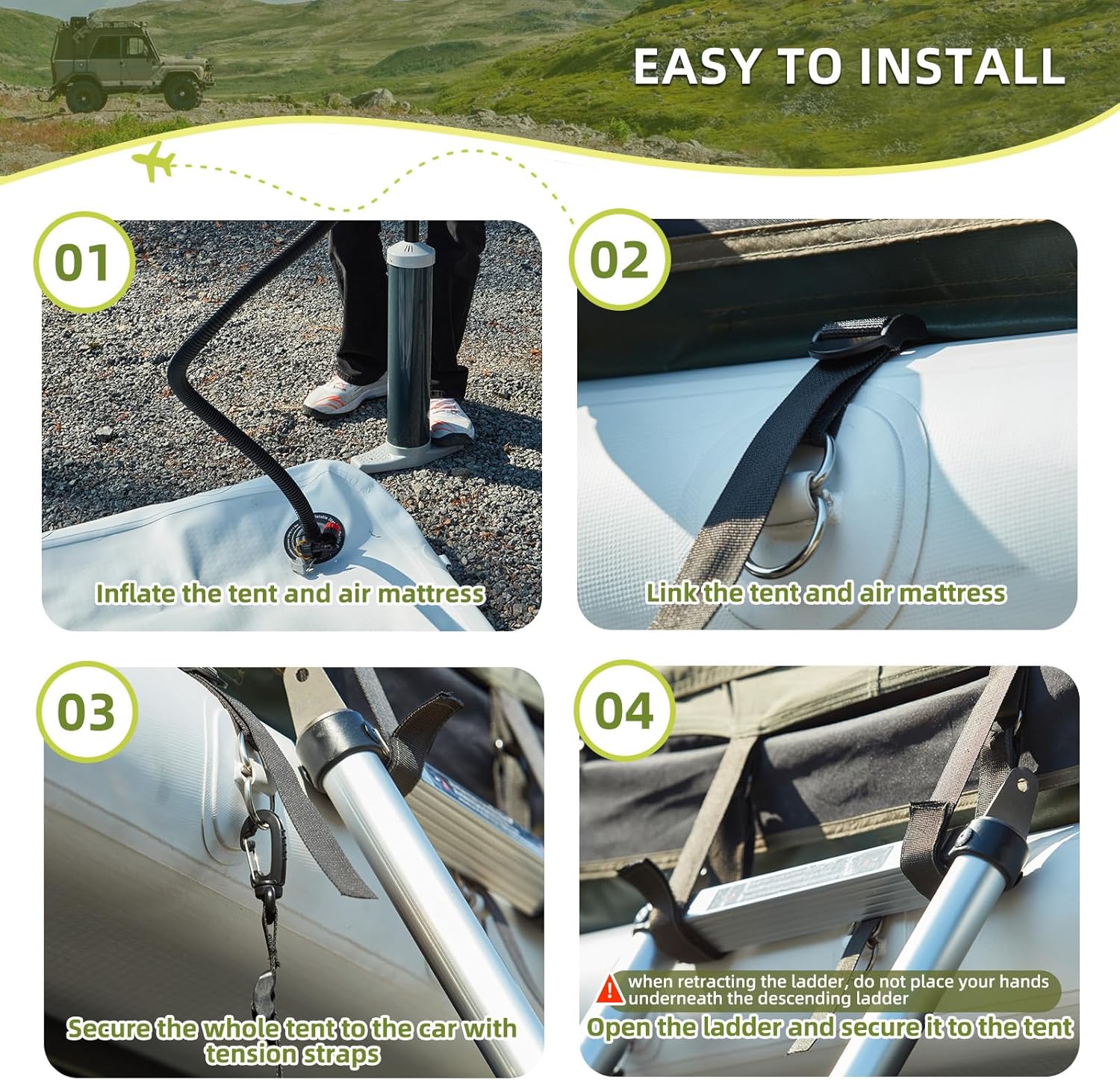 EASY TO INSTALL

01

Inflate the tent and air mattress

02

Link the tent and air mattress

03

Secure the whole tent to the car with tension straps

04

when retracting the ladder, do not place your hands underneath the descending ladder

Open the ladder and secure it to the tent