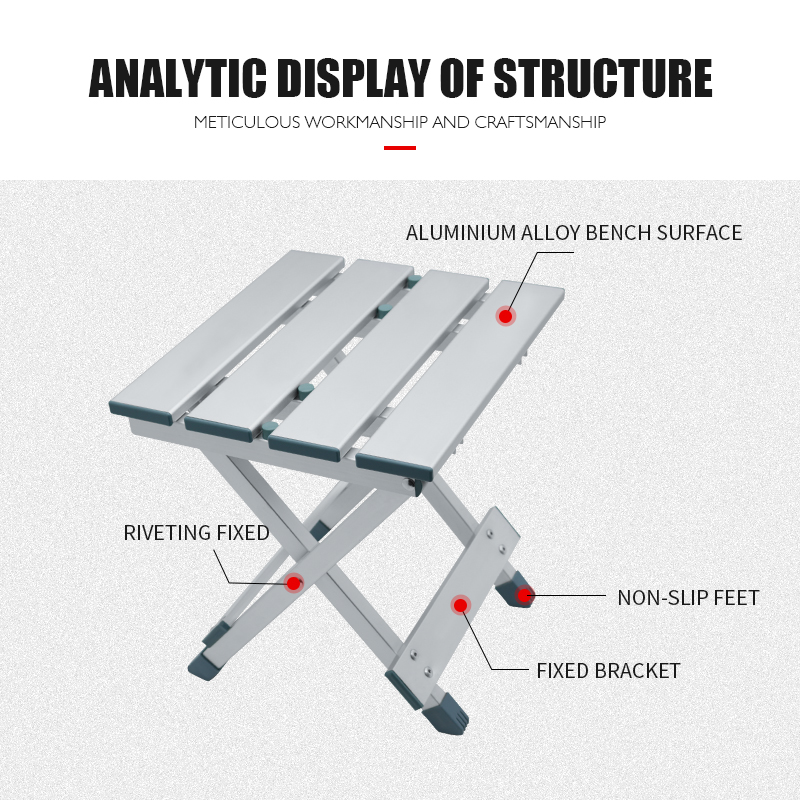 ANALYTIC DISPLAY OF STRUCTURE

METICULOUS WORKMANSHIP AND CRAFTSMANSHIP

ALUMINIUM ALLOY BENCH SURFACE

RIVETING FIXED

NON-SLIP FEET

FIXED BRACKET